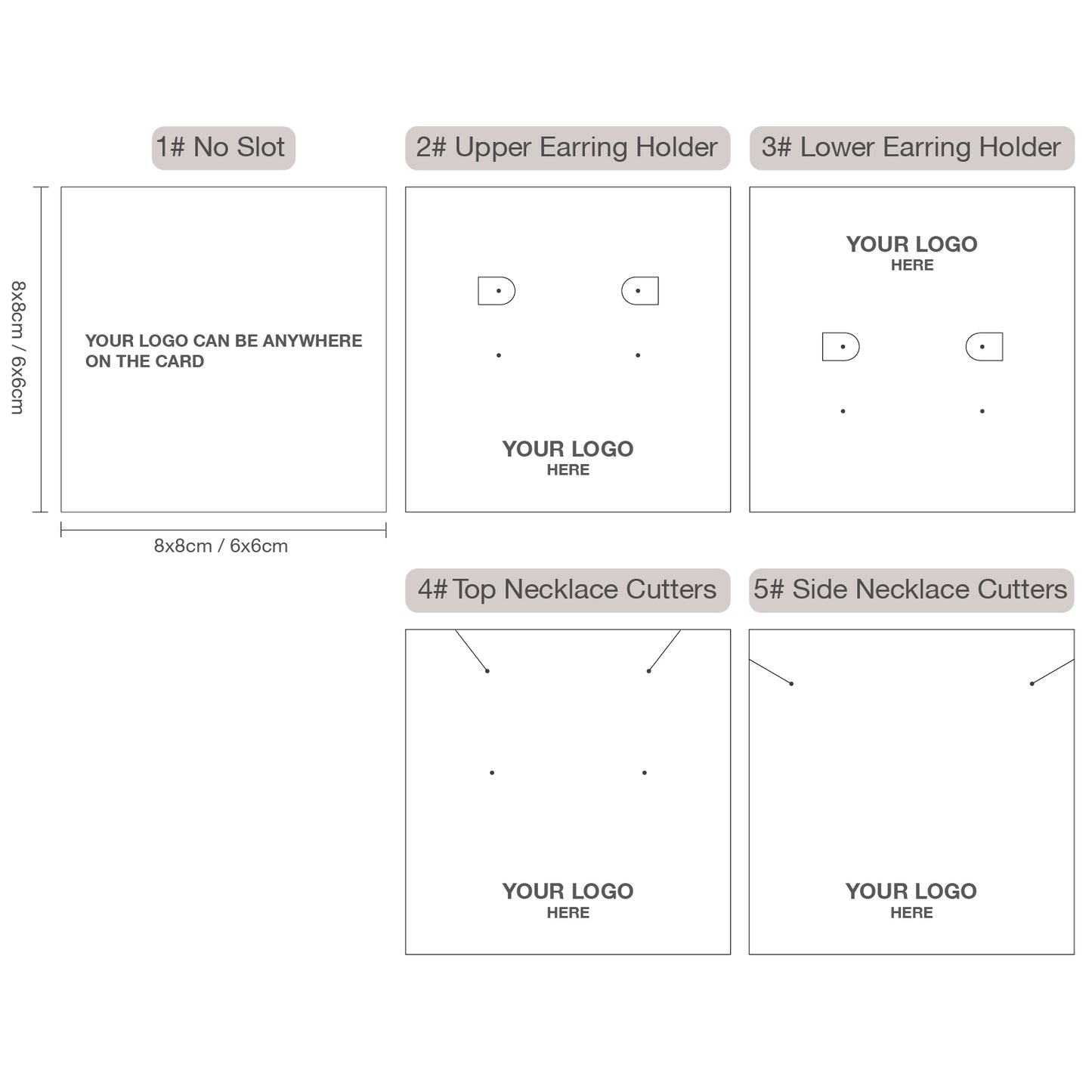 1# No Slot

8x8cm / 6x6cm

YOUR LOGO CAN BE ANYWHERE ON THE CARD

8x8cm / 6x6cm

2# Upper Earring Holder

YOUR LOGO
HERE

3# Lower Earring Holder

YOUR LOGO
HERE

4# Top Necklace Cutters

YOUR LOGO
HERE

5# Side Necklace Cutters

YOUR LOGO
HERE