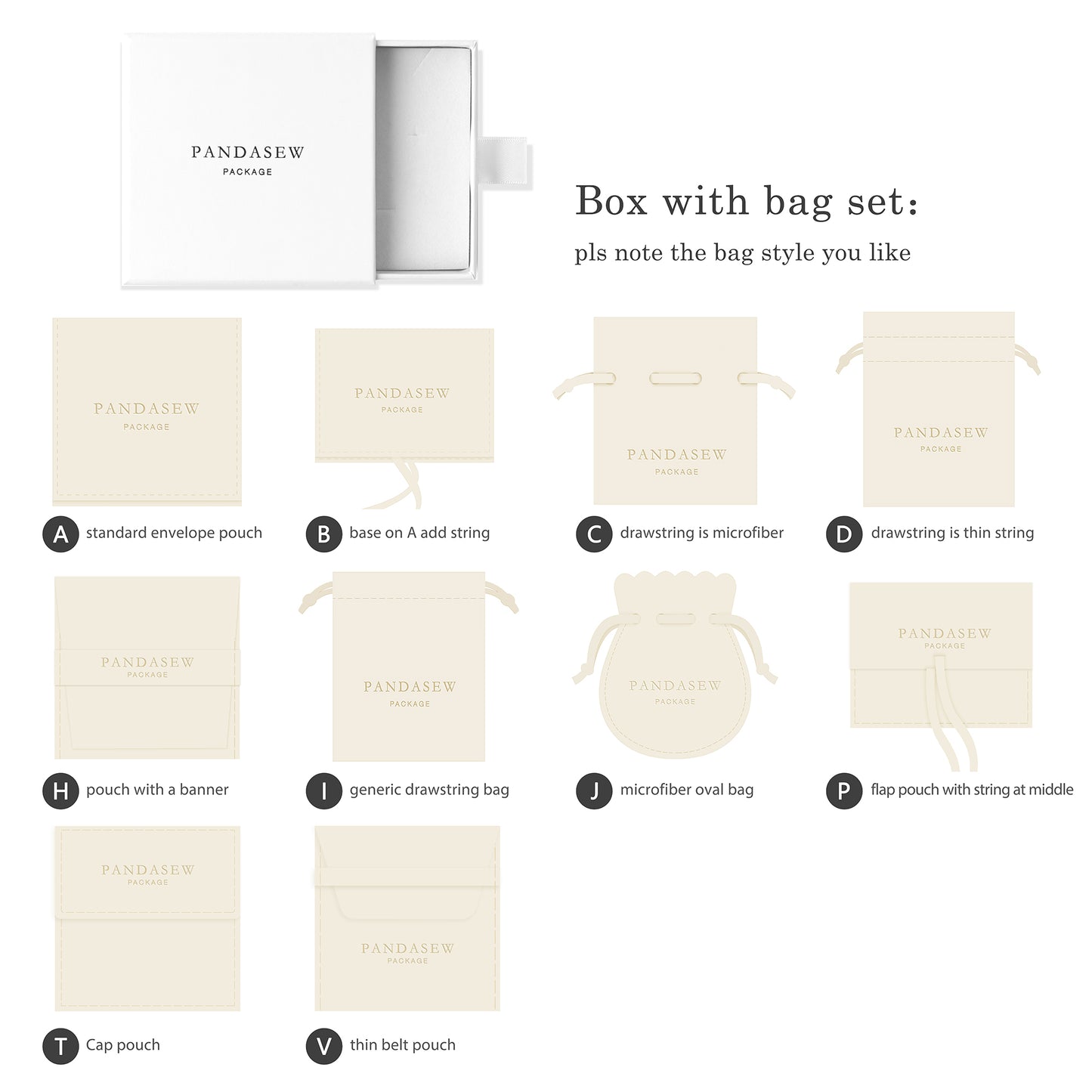 PANDASEW
PACKAGE

Box with bag set:
pls note the bag style you like

PANDASEW
PACKAGE

A standard envelope pouch

PANDASEW
PACKAGE

B base on A add string

PANDASEW
PACKAGE

C drawstring is microfiber

PANDASEW
PACKAGE

D drawstring is thin string

PANDASEW
PACKAGE

H pouch with a banner

PANDASEW
PACKAGE

I generic drawstring bag

PANDASEW
PACKAGE

J microfiber oval bag

PANDASEW
PACKAGE

P flap pouch with string at middle

PANDASEW
PACKAGE

T Cap pouch

PANDASEW
PACKAGE

V thin belt pouch