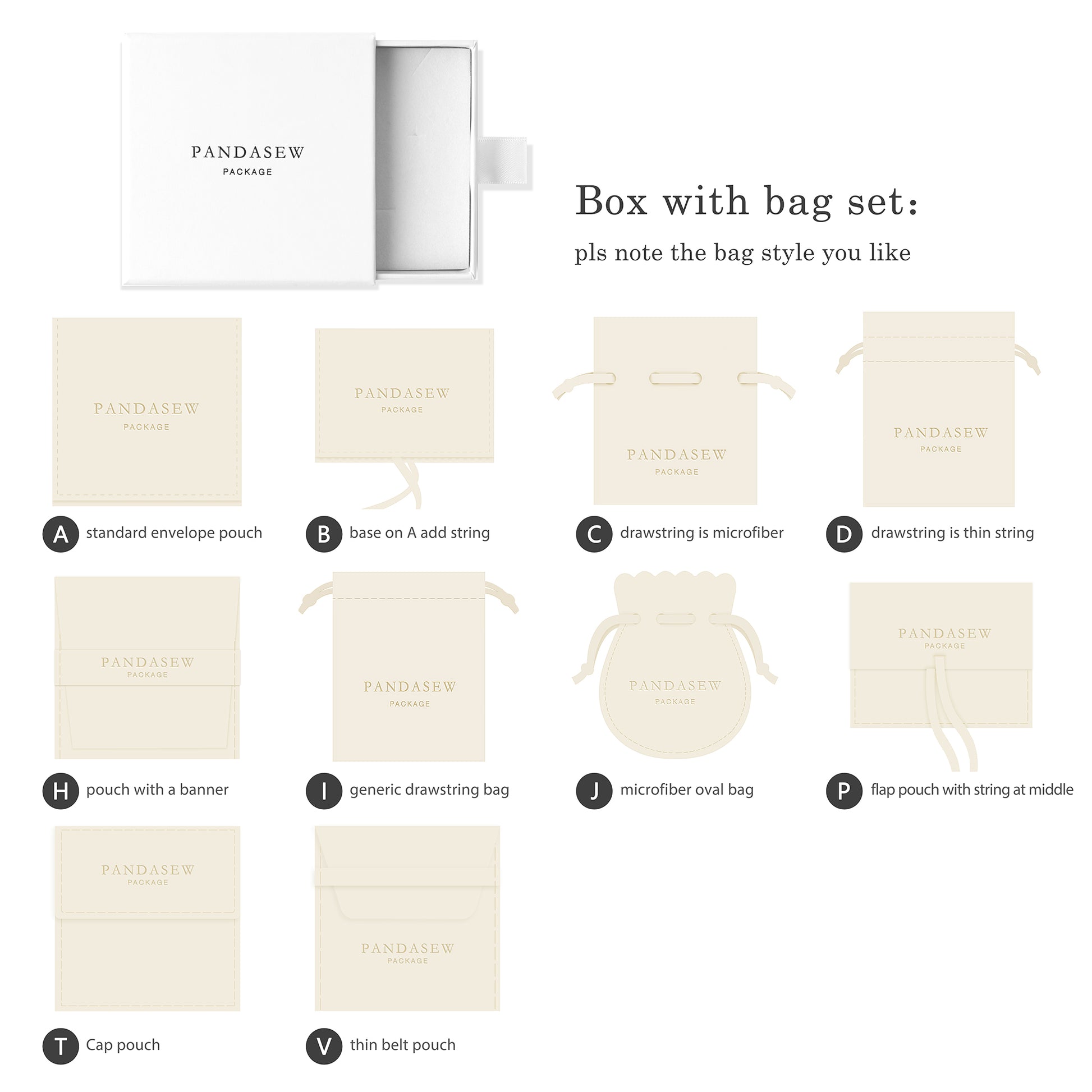 PANDASEW
PACKAGE

Box with bag set:
pls note the bag style you like

PANDASEW
PACKAGE
A standard envelope pouch

PANDASEW
PACKAGE
B base on A add string

PANDASEW
PACKAGE
C drawstring is microfiber

PANDASEW
PACKAGE
D drawstring is thin string

PANDASEW
PACKAGE
H pouch with a banner

PANDASEW
PACKAGE
I generic drawstring bag

PANDASEW
PACKAGE
J microfiber oval bag

PANDASEW
PACKAGE
P flap pouch with string at middle

PANDASEW
PACKAGE
T Cap pouch

PANDASEW
PACKAGE
V thin belt pouch