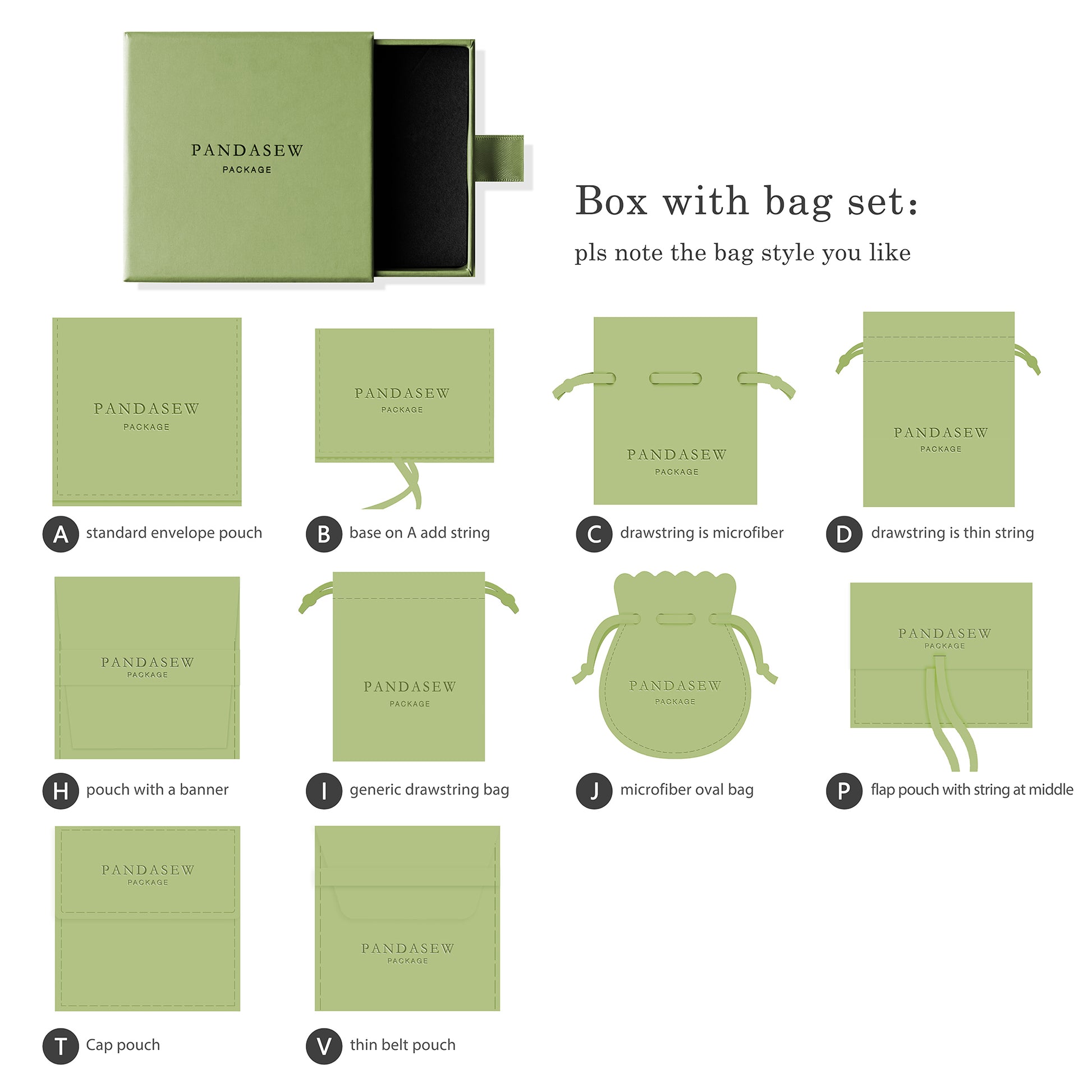 PANDASEW
PACKAGE

Box with bag set:

pls note the bag style you like

PANDASEW
PACKAGE

A standard envelope pouch

PANDASEW
PACKAGE

B base on A add string

PANDASEW
PACKAGE

C drawstring is microfiber

PANDASEW
PACKAGE

D drawstring is thin string

PANDASEW
PACKAGE

H pouch with a banner

PANDASEW
PACKAGE

I generic drawstring bag

PANDASEW
PACKAGE

J microfiber oval bag

PANDASEW
PACKAGE

P flap pouch with string at middle

PANDASEW
PACKAGE

T Cap pouch

PANDASEW
PACKAGE

V thin belt pouch